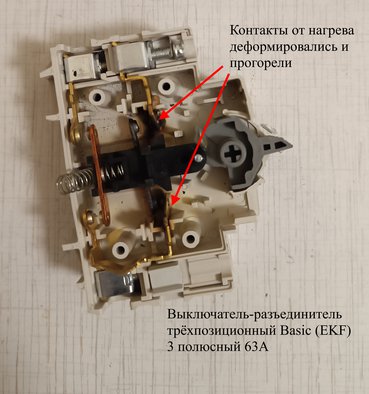 Контакты от нагрева деформировались и прогорели

Выключатель-разъединитель трёхпозиционный Basic (EKF) 3 полюсный 63А